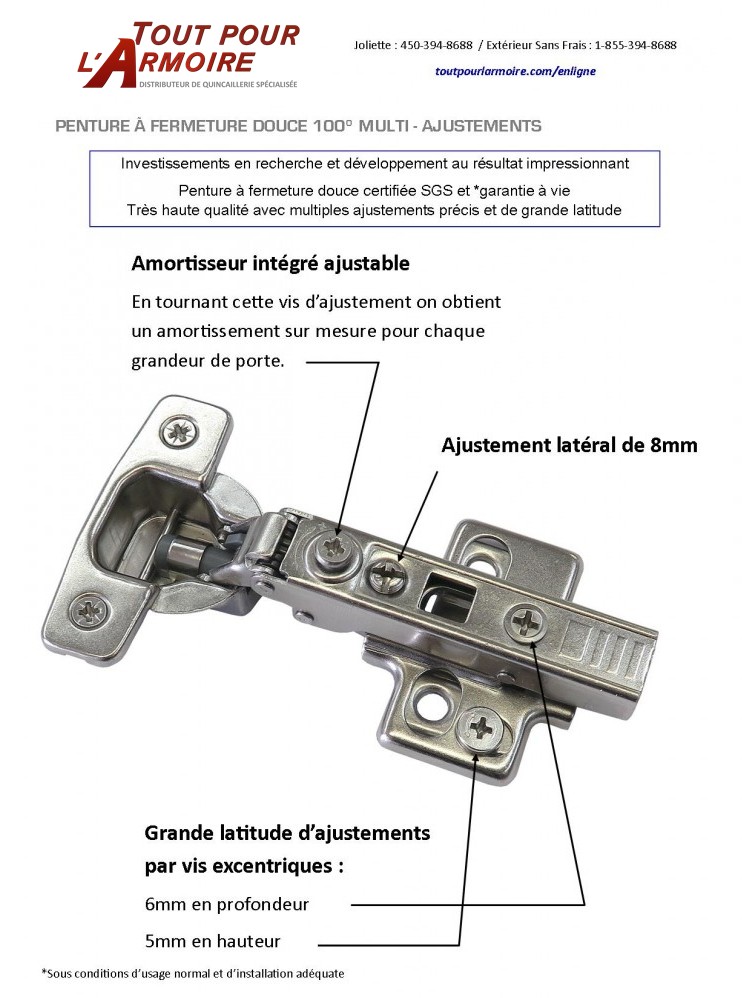 TOUT POUR L'ARMOIRE
DISTRIBUTEUR DE QUINCAILLERIE SPÉCIALISÉE

Joliette : 450-394-8688 / Extérieur Sans Frais : 1-855-394-8688

toutpourlarmoire.com/enligne

PENTURE À FERMETURE DOUCE 100° MULTI - AJUSTEMENTS

Investissements en recherche et développement au résultat impressionnant

Penture à fermeture douce certifiée SGS et *garantie à vie
Très haute qualité avec multiples ajustements précis et de grande latitude

Amortisseur intégré ajustable

En tournant cette vis d'ajustement on obtient un amortissement sur mesure pour chaque grandeur de porte.

Ajustement latéral de 8mm

Grande latitude d'ajustements par vis excentriques :

6mm en profondeur

5mm en hauteur

*Sous conditions d'usage normal et d'installation adéquate