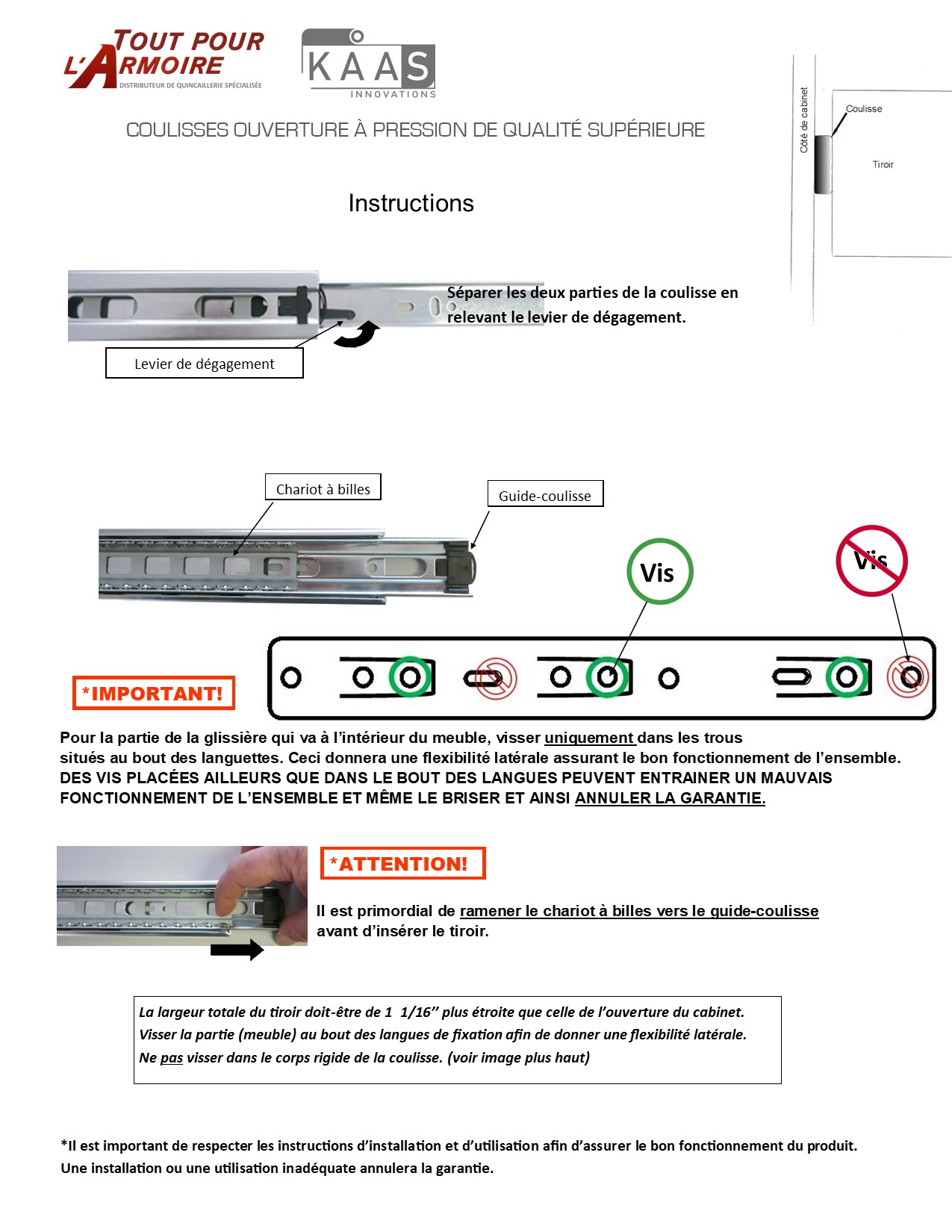 TOUT POUR L'ARMOIRE
DISTRIBUTEUR DE QUINCAILLERIE SPÉCIALISÉE

KAAS
INNOVATIONS

COULISSES OUVERTURE À PRESSION DE QUALITÉ SUPÉRIEURE

Côté de cabinet
Coulisse
Tiroir

Instructions

Séparer les deux parties de la coulisse en relevant le levier de dégagement.

Levier de dégagement

Chariot à billes

Guide-coulisse

Vis

Vis

*IMPORTANT!

Pour la partie de la glissière qui va à l'intérieur du meuble, visser uniquement dans les trous situés au bout des languettes. Ceci donnera une flexibilité latérale assurant le bon fonctionnement de l'ensemble. DES VIS PLACÉES AILLEURS QUE DANS LE BOUT DES LANGUES PEUVENT ENTRAINER UN MAUVAIS FONCTIONNEMENT DE L'ENSEMBLE ET MÊME LE BRISER ET AINSI ANNULER LA GARANTIE.

*ATTENTION!

Il est primordial de ramener le chariot à billes vers le guide-coulisse avant d'insérer le tiroir.

La largeur totale du tiroir doit-être de 1 1/16'' plus étroite que celle de l'ouverture du cabinet.
Visser la partie (meuble) au bout des langues de fixation afin de donner une flexibilité latérale.
Ne pas visser dans le corps rigide de la coulisse. (voir image plus haut)

*Il est important de respecter les instructions d'installation et d'utilisation afin d'assurer le bon fonctionnement du produit.
Une installation ou une utilisation inadéquate annulera la garantie.